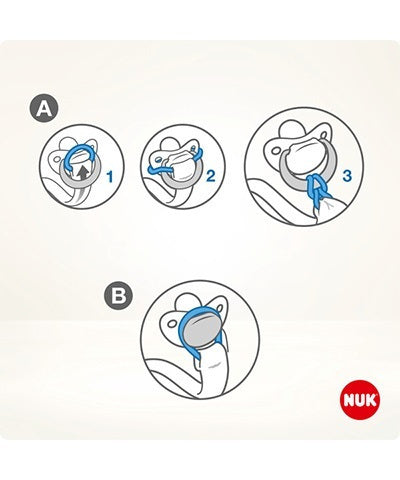 A

1

2

3

B

NUK